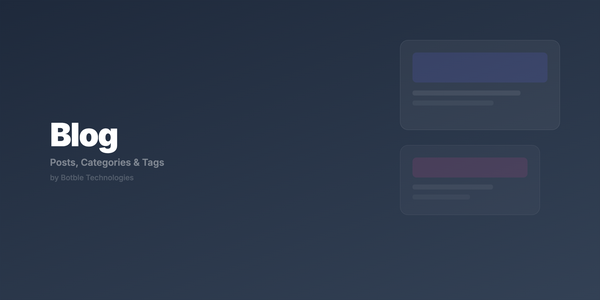 Blog

Posts, Categories & Tags

by Botble Technologies